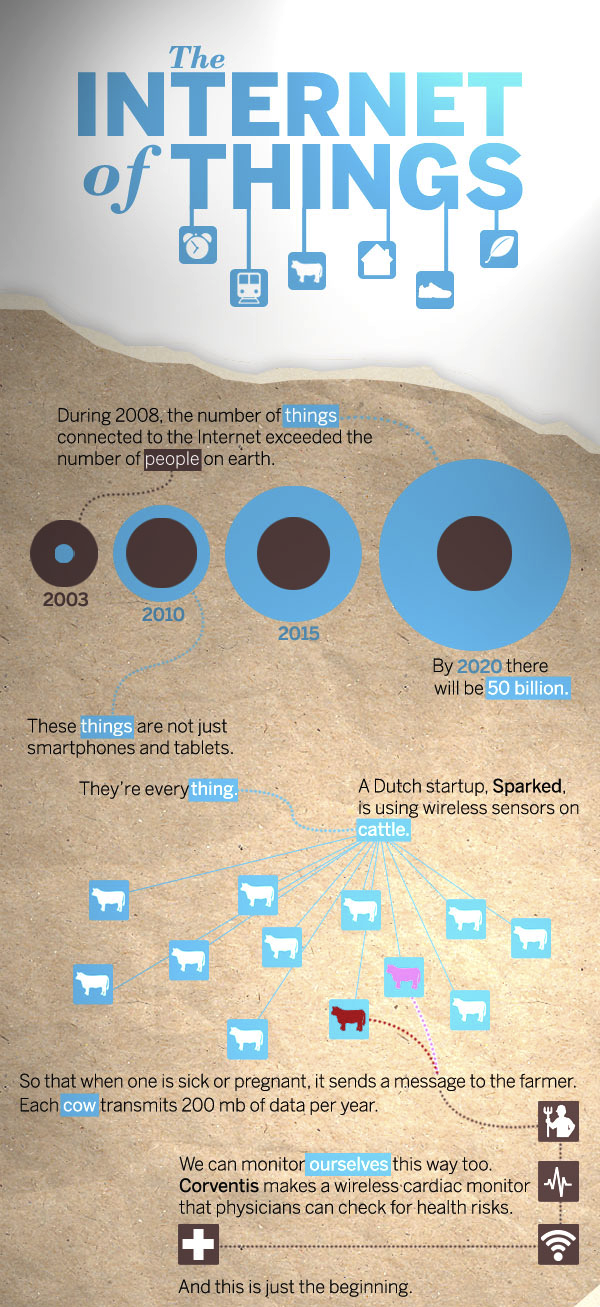 The INTERNET of THINGS

During 2008, the number of things connected to the Internet exceeded the number of people on earth.

2003

2010

2015

By 2020 there will be 50 billion.

These things are not just smartphones and tablets.

They're every thing.

A Dutch startup, Sparked, is using wireless sensors on cattle.

So that when one is sick or pregnant, it sends a message to the farmer. Each cow transmits 200 mb of data per year.

We can monitor ourselves this way too. Corventis makes a wireless cardiac monitor that physicians can check for health risks.

And this is just the beginning.